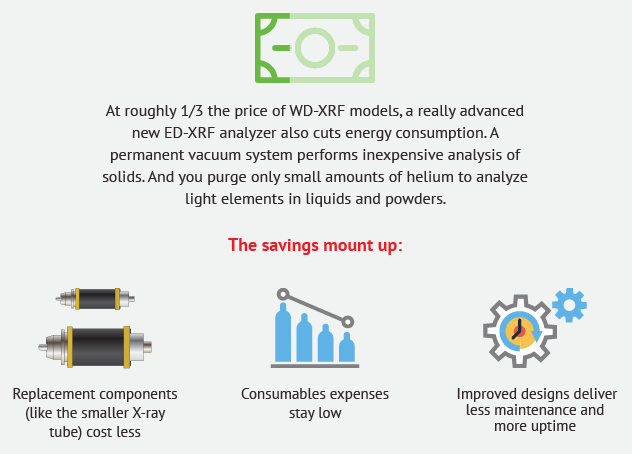 At roughly 1/3 the price of WD-XRF models, a really advanced new ED-XRF analyzer also cuts energy consumption. A permanent vacuum system performs inexpensive analysis of solids. And you purge only small amounts of helium to analyze light elements in liquids and powders.

The savings mount up:

Replacement components (like the smaller X-ray tube) cost less

Consumables expenses stay low

Improved designs deliver less maintenance and more uptime